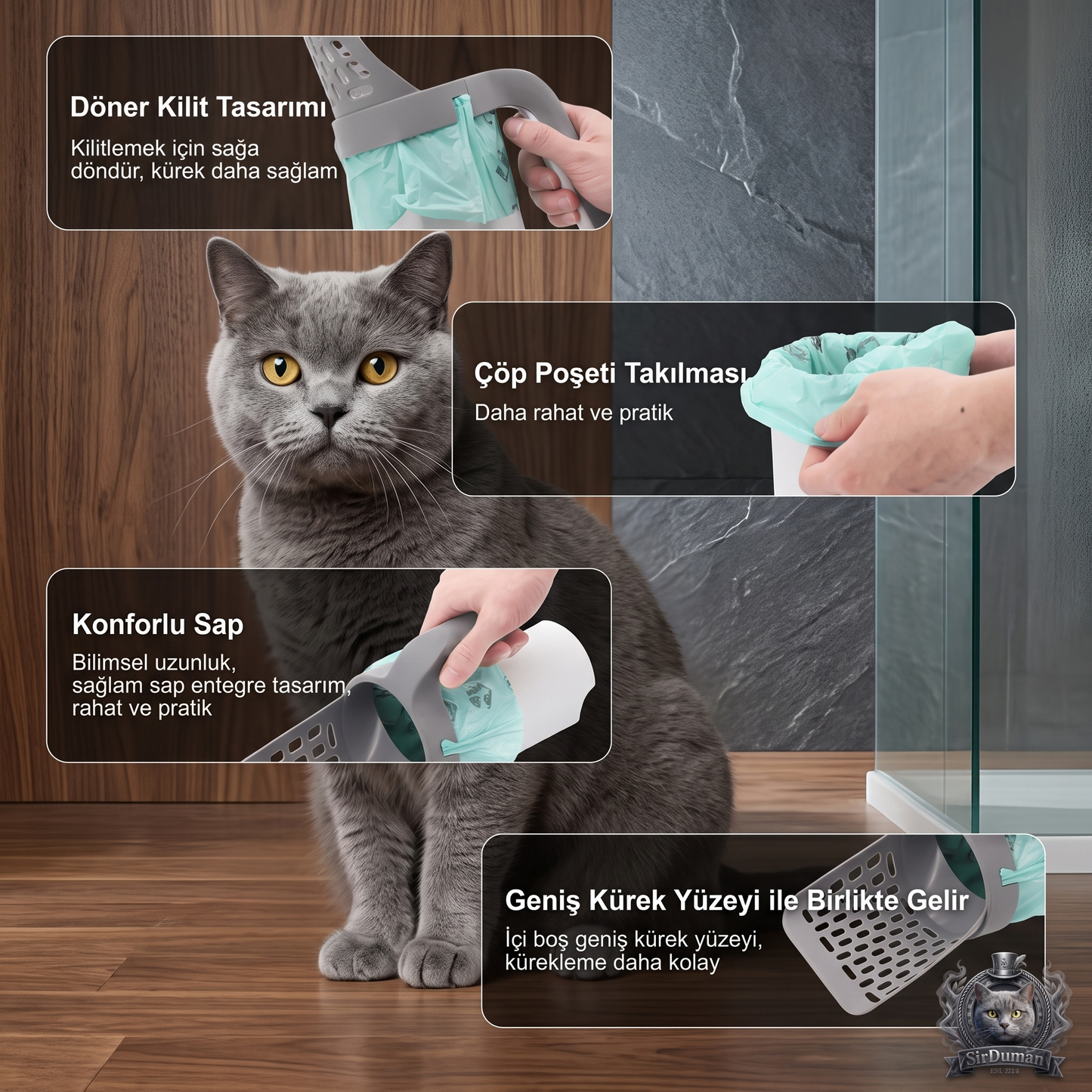 Döner Kilit Tasarımı

Kilitlemek için sağa döndür, kürek daha sağlam

Çöp Poşeti Takılması

Daha rahat ve pratik

Konforlu Sap

Bilimsel uzunluk, sağlam sap entegre tasarım, rahat ve pratik

Geniş Kürek Yüzeyi ile Birlikte Gelir

İçi boş geniş kürek yüzeyi, kürekleme daha kolay

SirDuman
EST. 2024